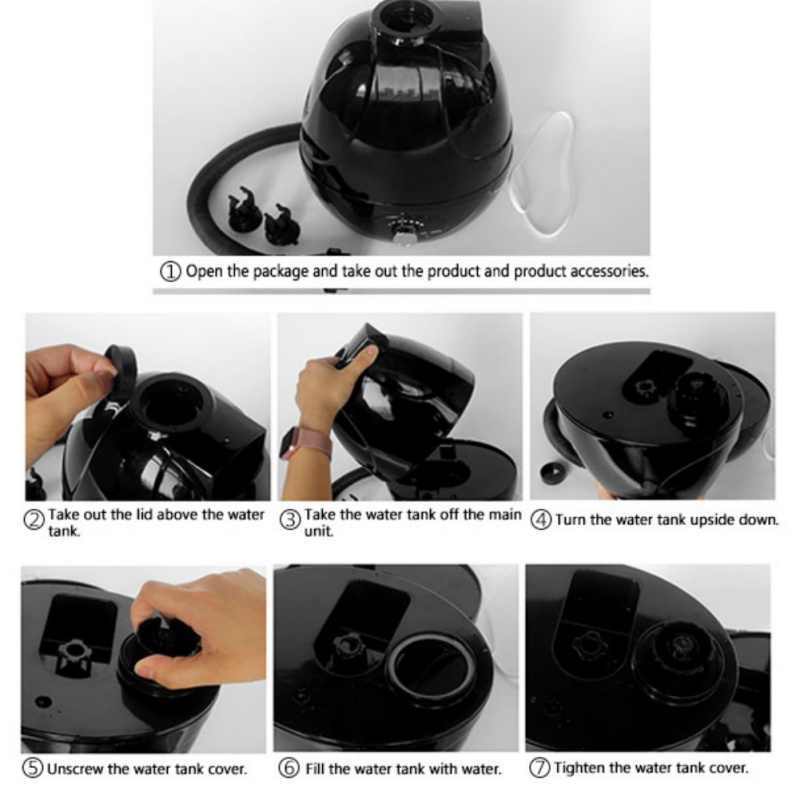 ① Open the package and take out the product and product accessories.

② Take out the lid above the water tank.

③ Take the water tank off the main unit.

④ Turn the water tank upside down.

⑤ Unscrew the water tank cover.

⑥ Fill the water tank with water.

⑦ Tighten the water tank cover.